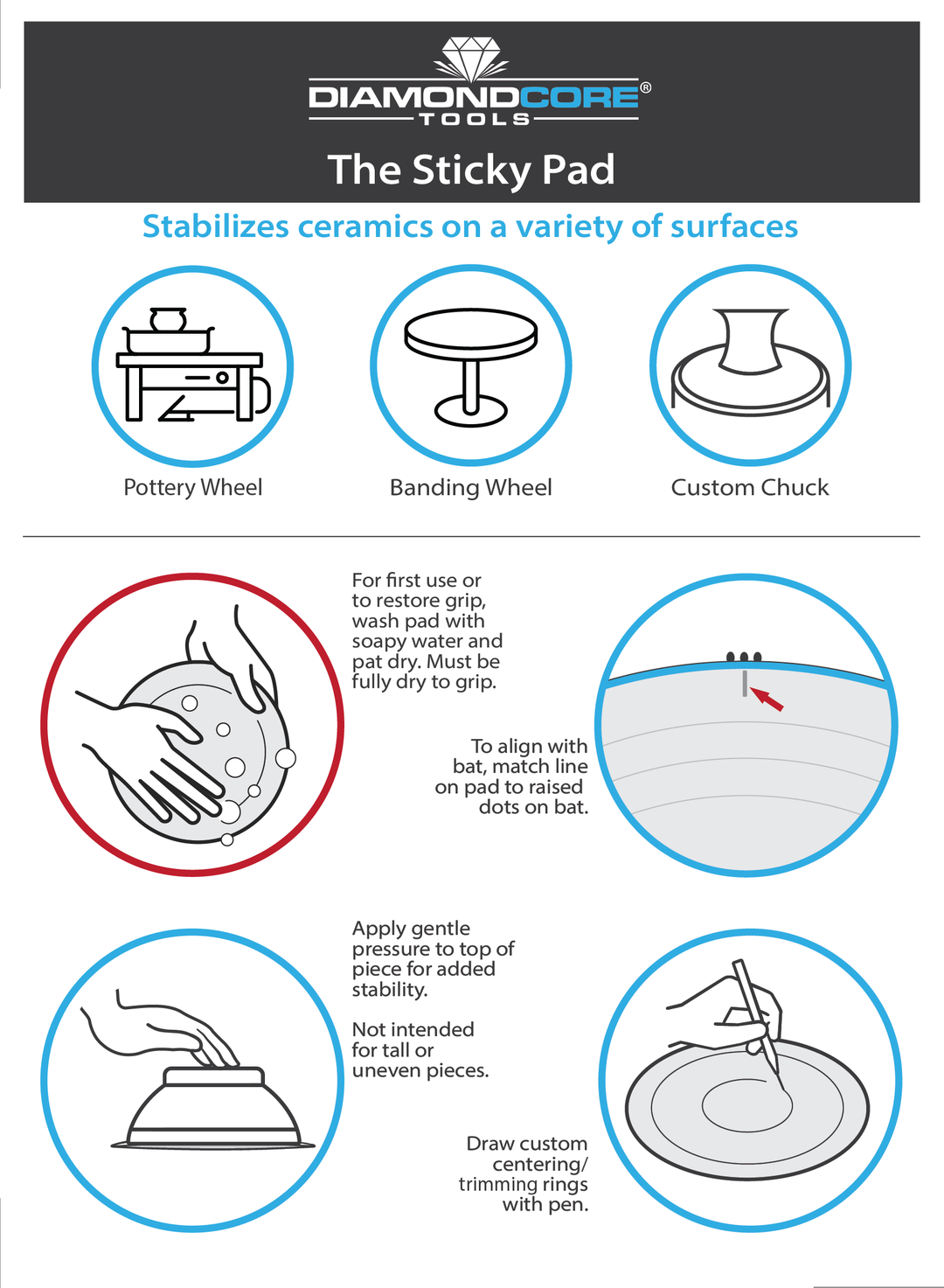 DIAMONDCORE®
TOOLS

The Sticky Pad

Stabilizes ceramics on a variety of surfaces

Pottery Wheel

Banding Wheel

Custom Chuck

For first use or to restore grip, wash pad with soapy water and pat dry. Must be fully dry to grip.

To align with bat, match line on pad to raised dots on bat.

Apply gentle pressure to top of piece for added stability.

Not intended for tall or uneven pieces.

Draw custom centering/ trimming rings with pen.