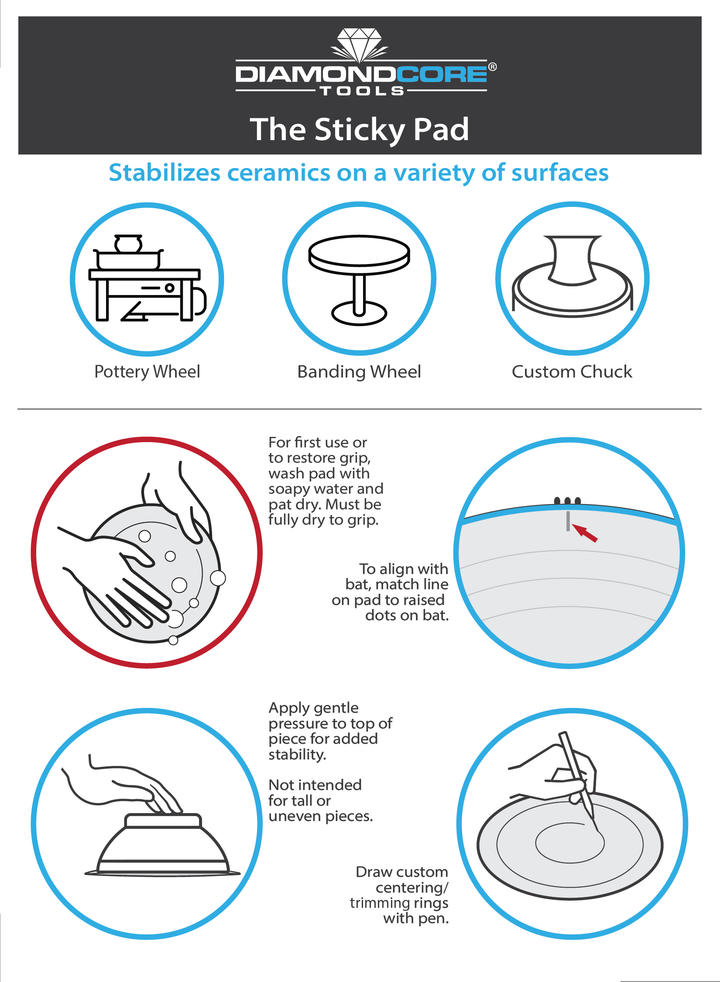 DIAMONDCORE®
TOOLS

The Sticky Pad

Stabilizes ceramics on a variety of surfaces

Pottery Wheel

Banding Wheel

Custom Chuck

For first use or to restore grip, wash pad with soapy water and pat dry. Must be fully dry to grip.

To align with bat, match line on pad to raised dots on bat.

Apply gentle pressure to top of piece for added stability.

Not intended for tall or uneven pieces.

Draw custom centering/ trimming rings with pen.